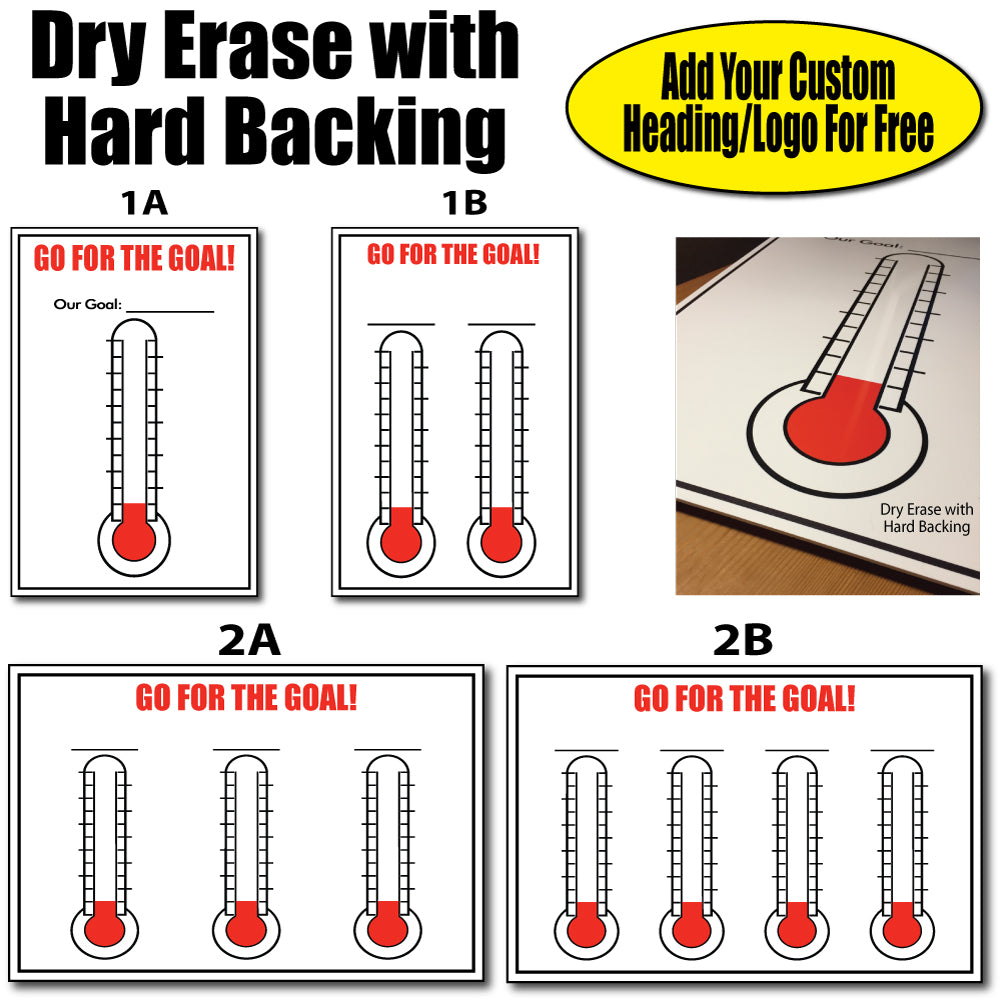 Dry Erase with Hard Backing

Add Your Custom Heading/Logo For Free

1A

GO FOR THE GOAL!

Our Goal: ___________

1B

GO FOR THE GOAL!

Our Goal:

Dry Erase with Hard Backing

2A

GO FOR THE GOAL!

2B

GO FOR THE GOAL!